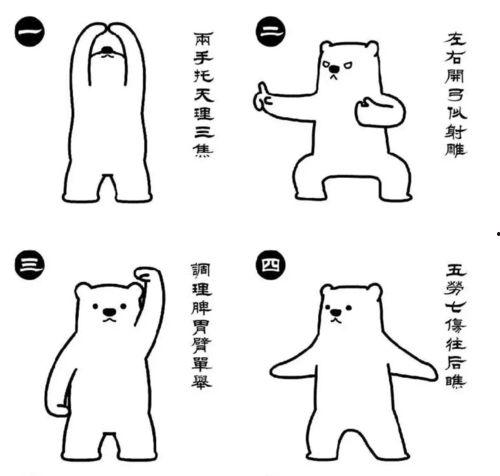 一
兩手托天理三焦

二
左右開弓似射雕

三
調理脾胃臂單舉

四
五勞七傷往后瞧